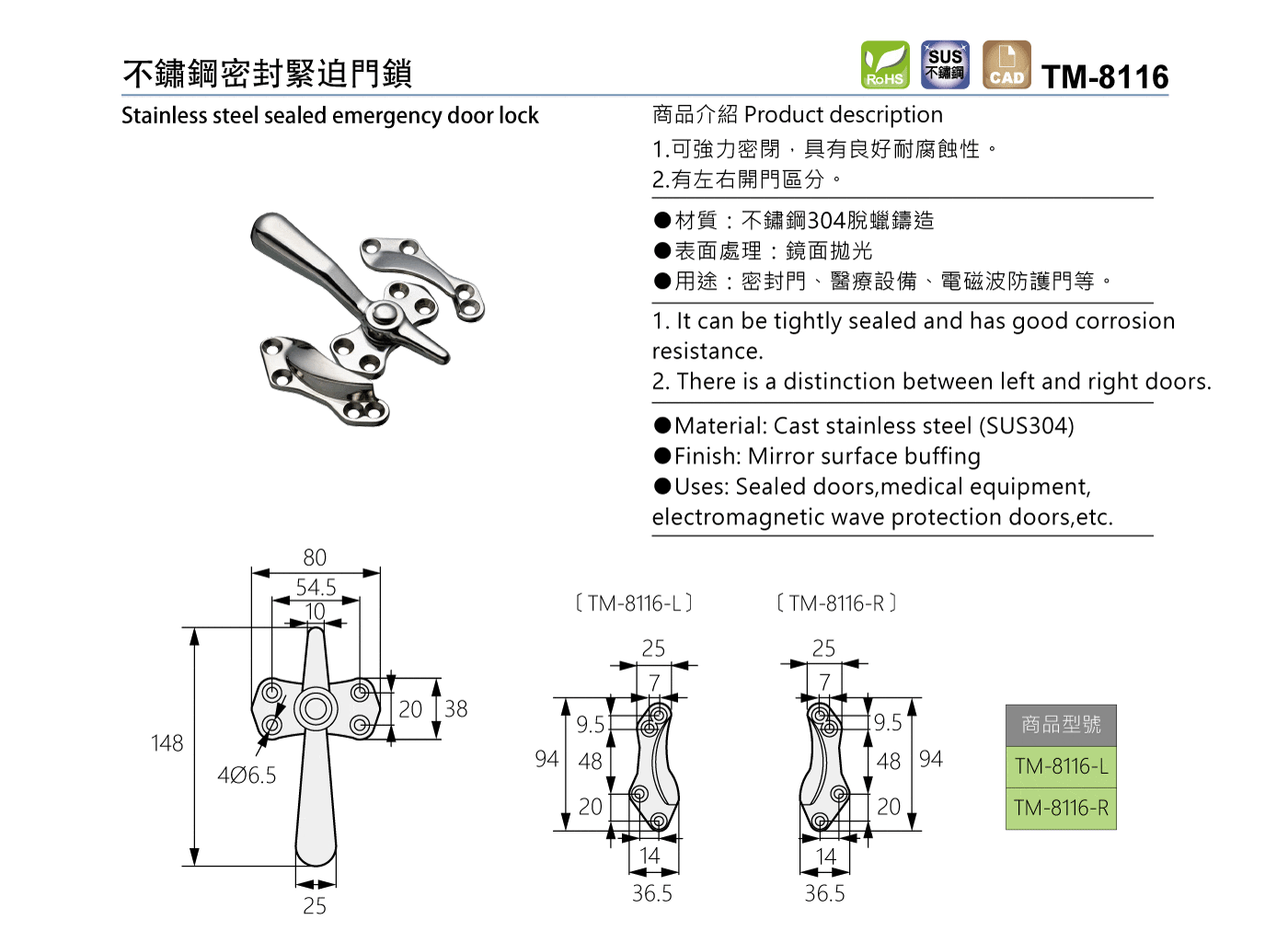 不鏽鋼密封緊迫門鎖

RoHS SUS 不鏽鋼 CAD TM-8116

Stainless steel sealed emergency door lock

商品介紹 Product description

1.可強力密閉，具有良好耐腐蝕性。
2.有左右開門區分。

●材質：不鏽鋼304脫蠟鑄造
●表面處理：鏡面拋光
●用途：密封門、醫療設備、電磁波防護門等。

1. It can be tightly sealed and has good corrosion resistance.
2. There is a distinction between left and right doors.

●Material: Cast stainless steel (SUS304)
●Finish: Mirror surface buffing
●Uses: Sealed doors,medical equipment, electromagnetic wave protection doors,etc.

80
54.5
10
20
38
148
4Ø6.5
25

〔TM-8116-L〕
25
7
9.5
94
48
20
14
36.5

〔TM-8116-R〕
25
7
9.5
48
94
20
14
36.5

| 商品型號 |
|---|
| TM-8116-L |
| TM-8116-R |