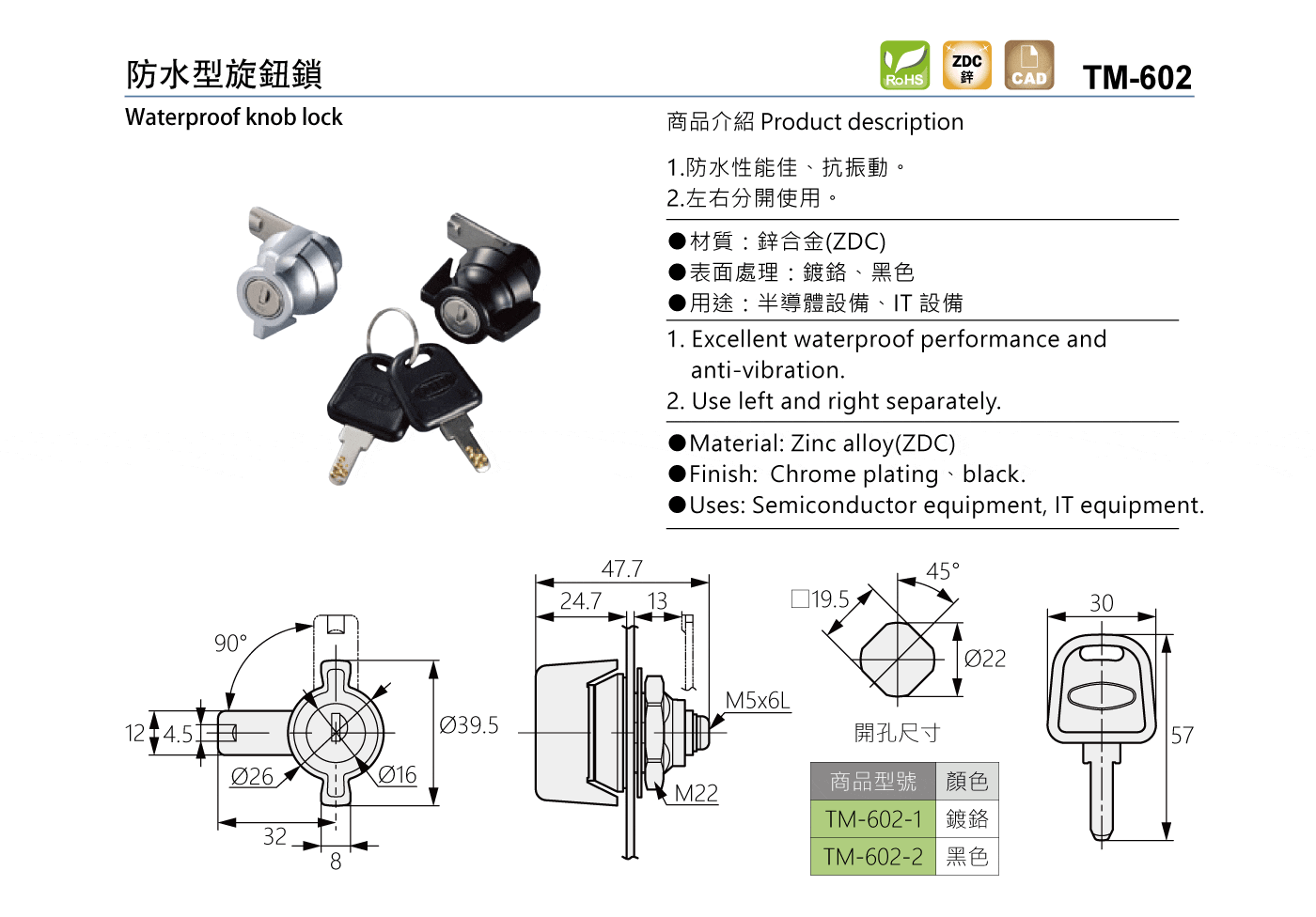 防水型旋鈕鎖

RoHS ZDC 鋅 CAD TM-602

Waterproof knob lock

商品介紹 Product description

1.防水性能佳、抗振動。
2.左右分開使用。

●材質：鋅合金(ZDC)
●表面處理：鍍鉻、黑色
●用途：半導體設備、IT 設備

1. Excellent waterproof performance and anti-vibration.
2. Use left and right separately.

●Material: Zinc alloy(ZDC)
●Finish: Chrome plating、black.
●Uses: Semiconductor equipment, IT equipment.

90°
12
4.5
Ø26
Ø16
Ø39.5
32
8

47.7
24.7
13
M5x6L
M22

□19.5
45°
Ø22
開孔尺寸

30
57

| 商品型號 | 顏色 |
|---|---|
| TM-602-1 | 鍍鉻 |
| TM-602-2 | 黑色 |