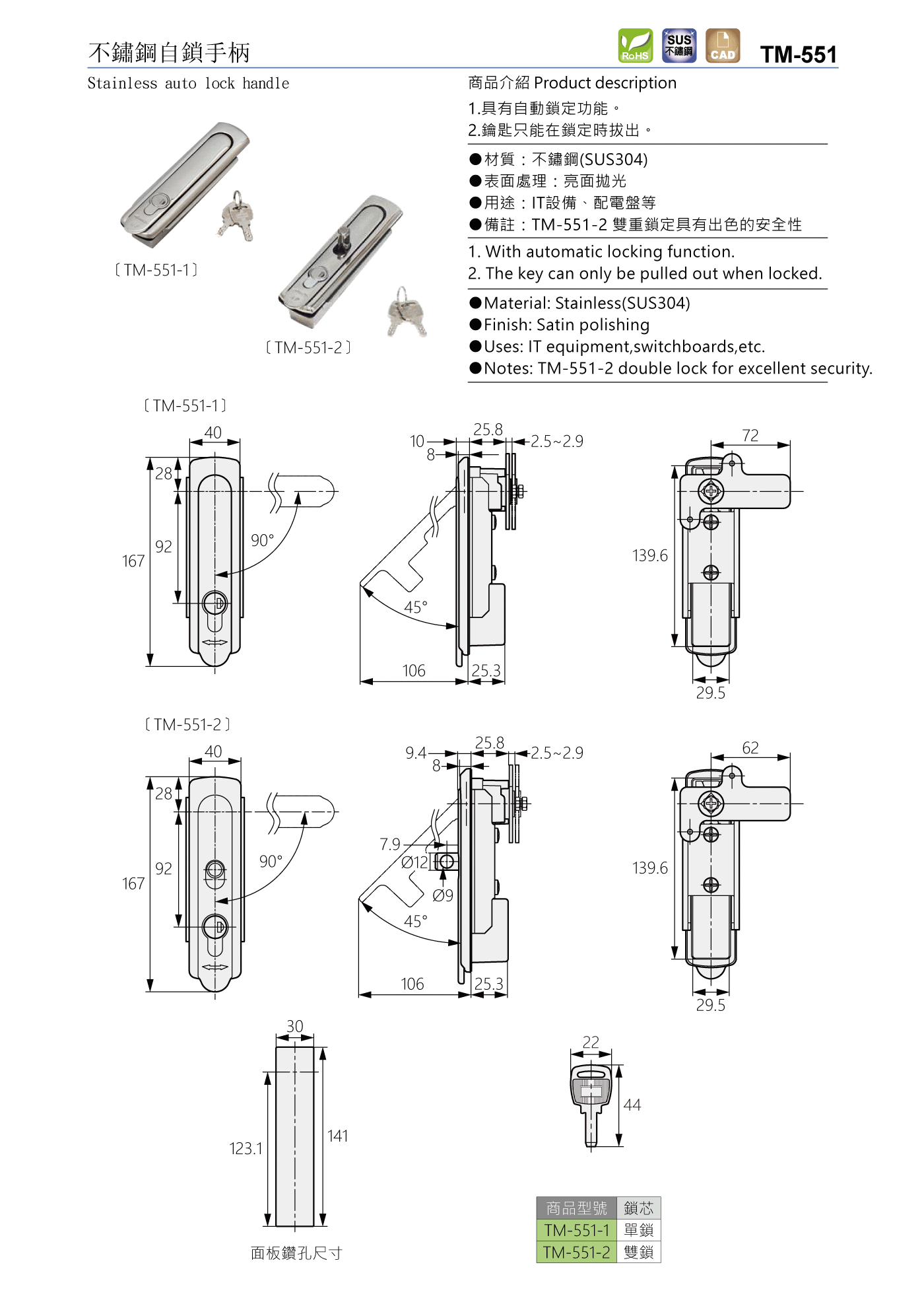 不鏽鋼自鎖手柄

RoHS SUS 不鏽鋼 CAD TM-551

Stainless auto lock handle

〔TM-551-1〕

〔TM-551-2〕

商品介紹 Product description

1.具有自動鎖定功能。
2.鑰匙只能在鎖定時拔出。

●材質：不鏽鋼(SUS304)
●表面處理：亮面拋光
●用途：IT設備、配電盤等
●備註：TM-551-2 雙重鎖定具有出色的安全性

1. With automatic locking function.
2. The key can only be pulled out when locked.

●Material: Stainless(SUS304)
●Finish: Satin polishing
●Uses: IT equipment,switchboards,etc.
●Notes: TM-551-2 double lock for excellent security.

〔TM-551-1〕

40
28
92
167
90°
10
8
25.8
2.5~2.9
45°
106
25.3
72
139.6
29.5

〔TM-551-2〕

40
28
92
167
90°
9.4
8
25.8
2.5~2.9
7.9
Ø12
Ø9
45°
106
25.3
62
139.6
29.5

30
123.1
141
面板鑽孔尺寸

22
44

| 商品型號 | 鎖芯 |
|---|---|
| TM-551-1 | 單鎖 |
| TM-551-2 | 雙鎖 |