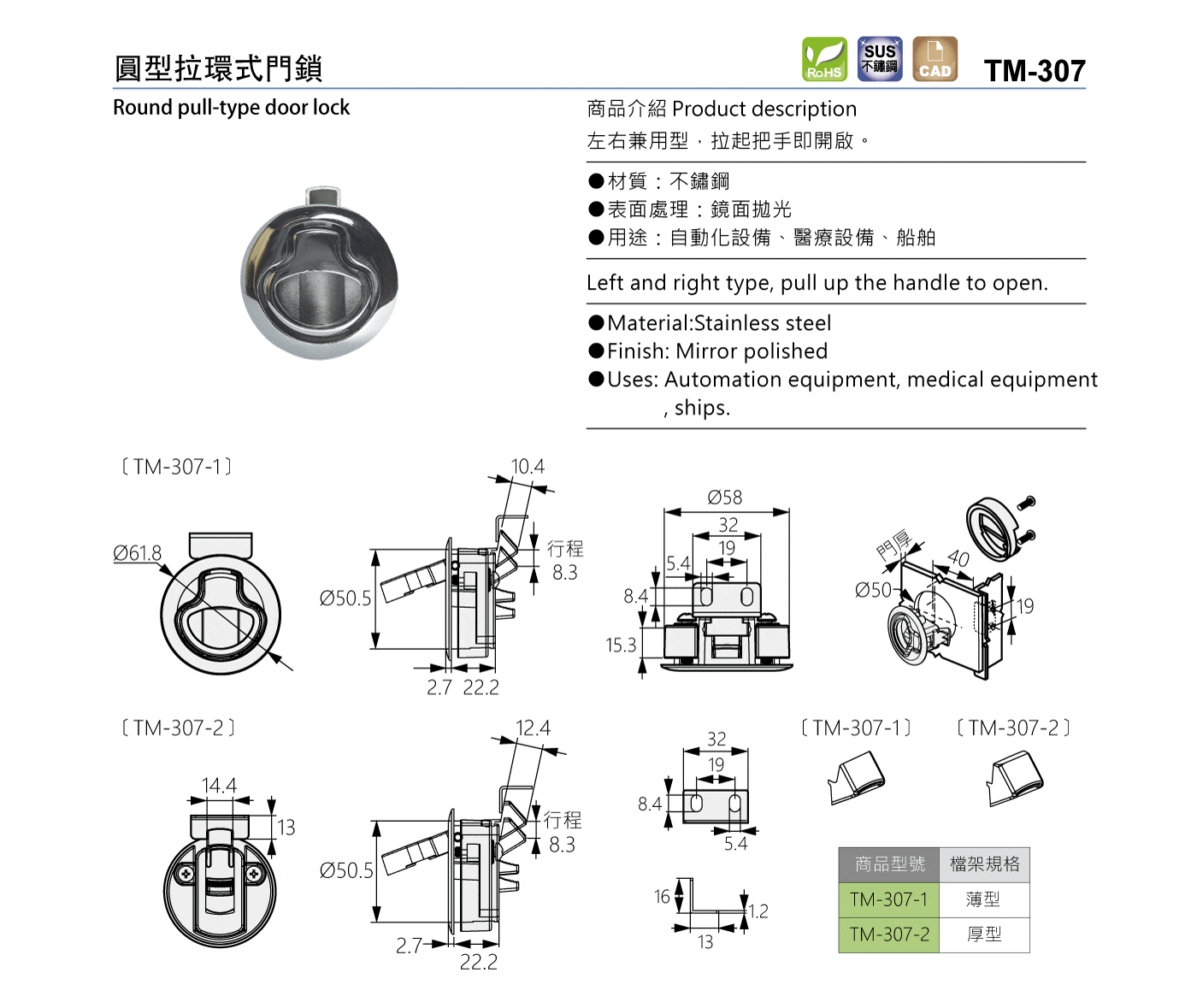 圓型拉環式門鎖

RoHS SUS 不鏽鋼 CAD TM-307

Round pull-type door lock

商品介紹 Product description
左右兼用型，拉起把手即開啟。

●材質：不鏽鋼
●表面處理：鏡面拋光
●用途：自動化設備、醫療設備、船舶

Left and right type, pull up the handle to open.

●Material:Stainless steel
●Finish: Mirror polished
●Uses: Automation equipment, medical equipment , ships.

〔TM-307-1〕

Ø61.8
10.4
行程 8.3
Ø50.5
2.7 22.2
Ø58
32
19
5.4
8.4
15.3
門厚
40
Ø50
19

〔TM-307-2〕

14.4
13
12.4
行程 8.3
Ø50.5
2.7
22.2
32
19
8.4
5.4
16
1.2
13

〔TM-307-1〕 〔TM-307-2〕

| 商品型號 | 檔架規格 |
|---|---|
| TM-307-1 | 薄型 |
| TM-307-2 | 厚型 |