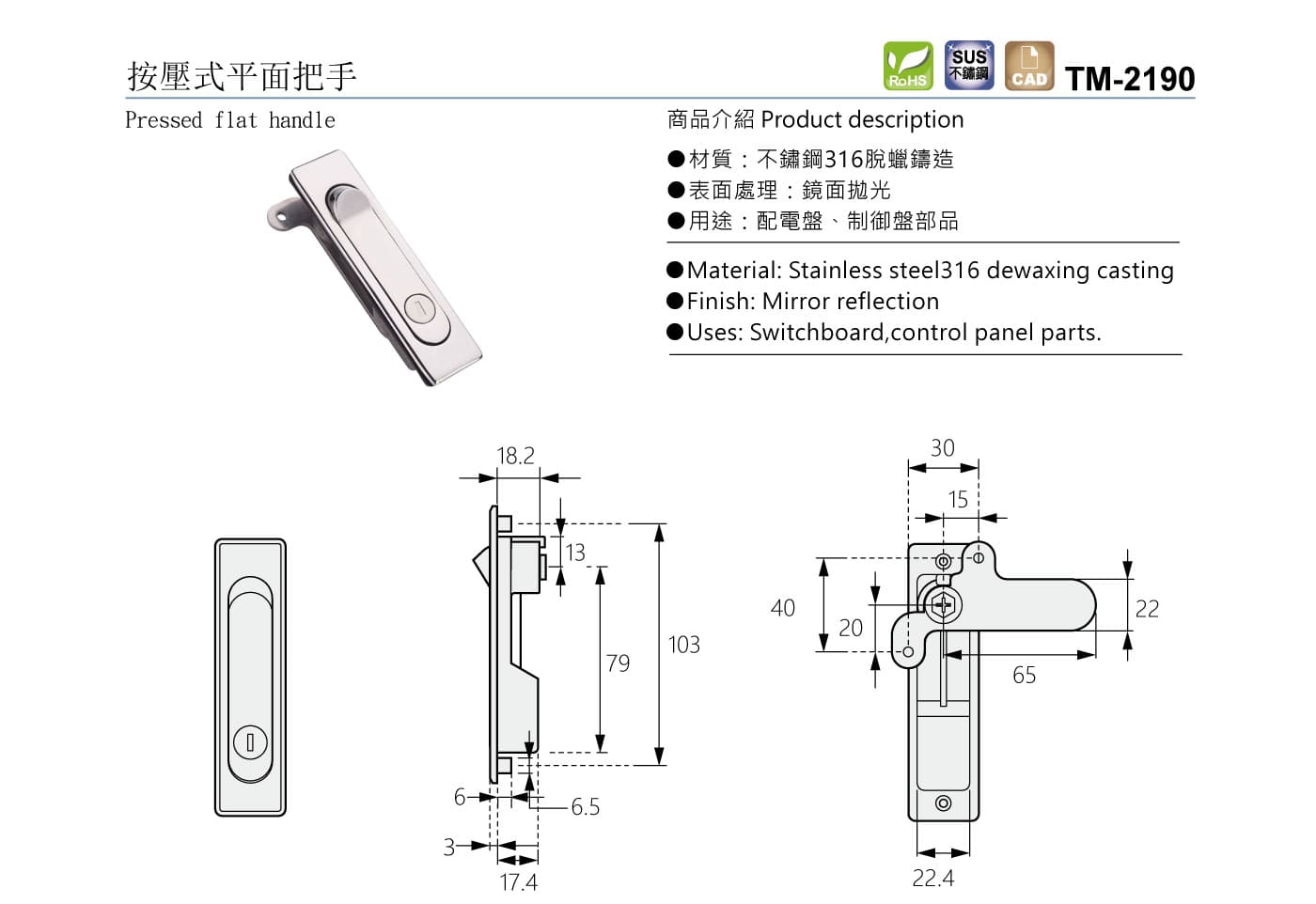 按壓式平面把手

RoHS SUS 不鏽鋼 CAD TM-2190

Pressed flat handle

商品介紹 Product description

●材質：不鏽鋼316脫蠟鑄造
●表面處理：鏡面拋光
●用途：配電盤、制御盤部品

●Material: Stainless steel316 dewaxing casting
●Finish: Mirror reflection
●Uses: Switchboard,control panel parts.

18.2
13
79
103
6
6.5
3
17.4

30
15
40
20
22
65
22.4