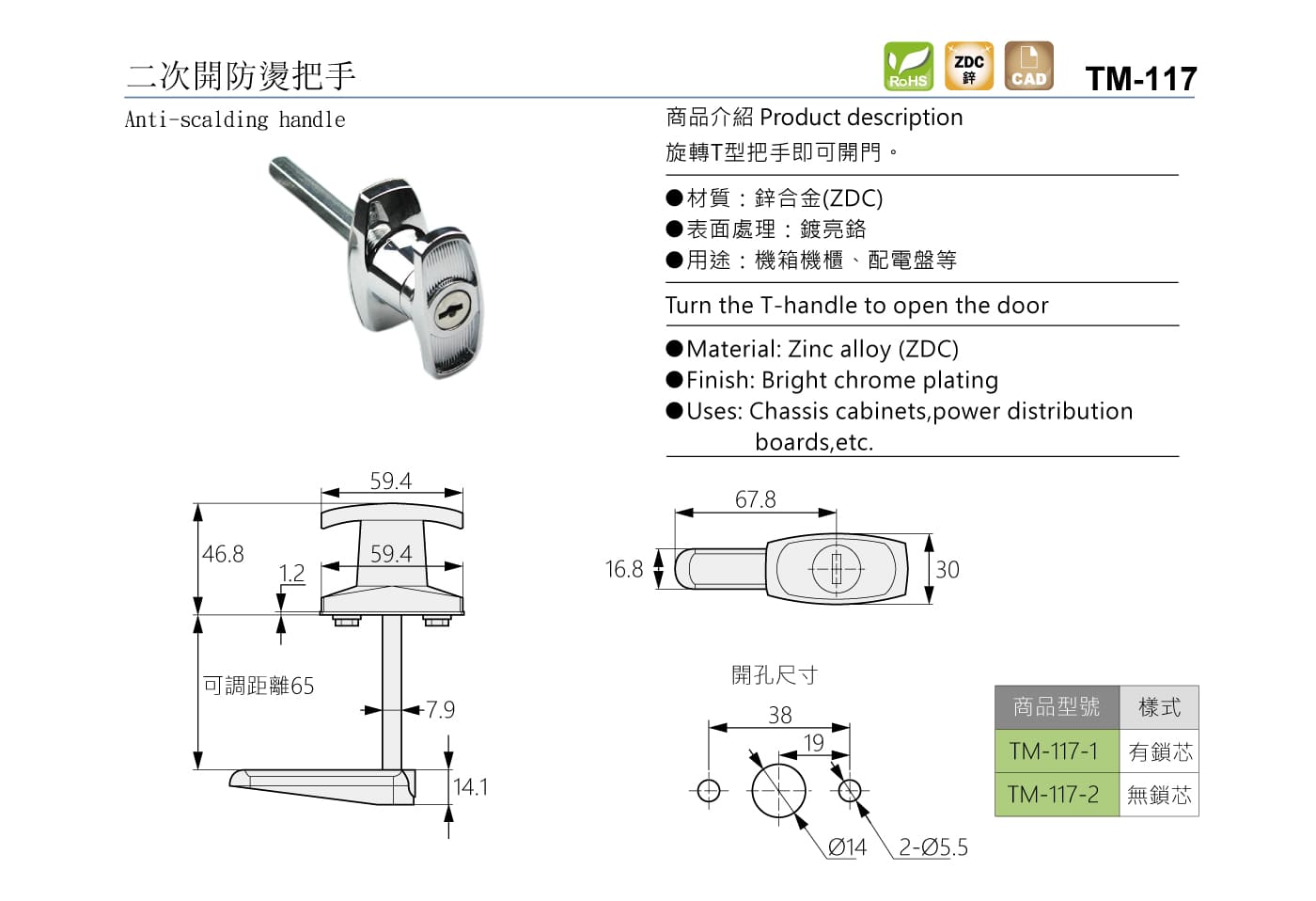 二次開防燙把手

RoHS ZDC 鋅 CAD

TM-117

Anti-scalding handle

商品介紹 Product description

旋轉T型把手即可開門。

●材質：鋅合金(ZDC)
●表面處理：鍍亮鉻
●用途：機箱機櫃、配電盤等

Turn the T-handle to open the door

●Material: Zinc alloy (ZDC)
●Finish: Bright chrome plating
●Uses: Chassis cabinets,power distribution boards,etc.

59.4

46.8

1.2

59.4

可調距離65

7.9

14.1

67.8

16.8

30

開孔尺寸

38

19

Ø14

2-Ø5.5

| 商品型號 | 樣式 |
|---|---|
| TM-117-1 | 有鎖芯 |
| TM-117-2 | 無鎖芯 |