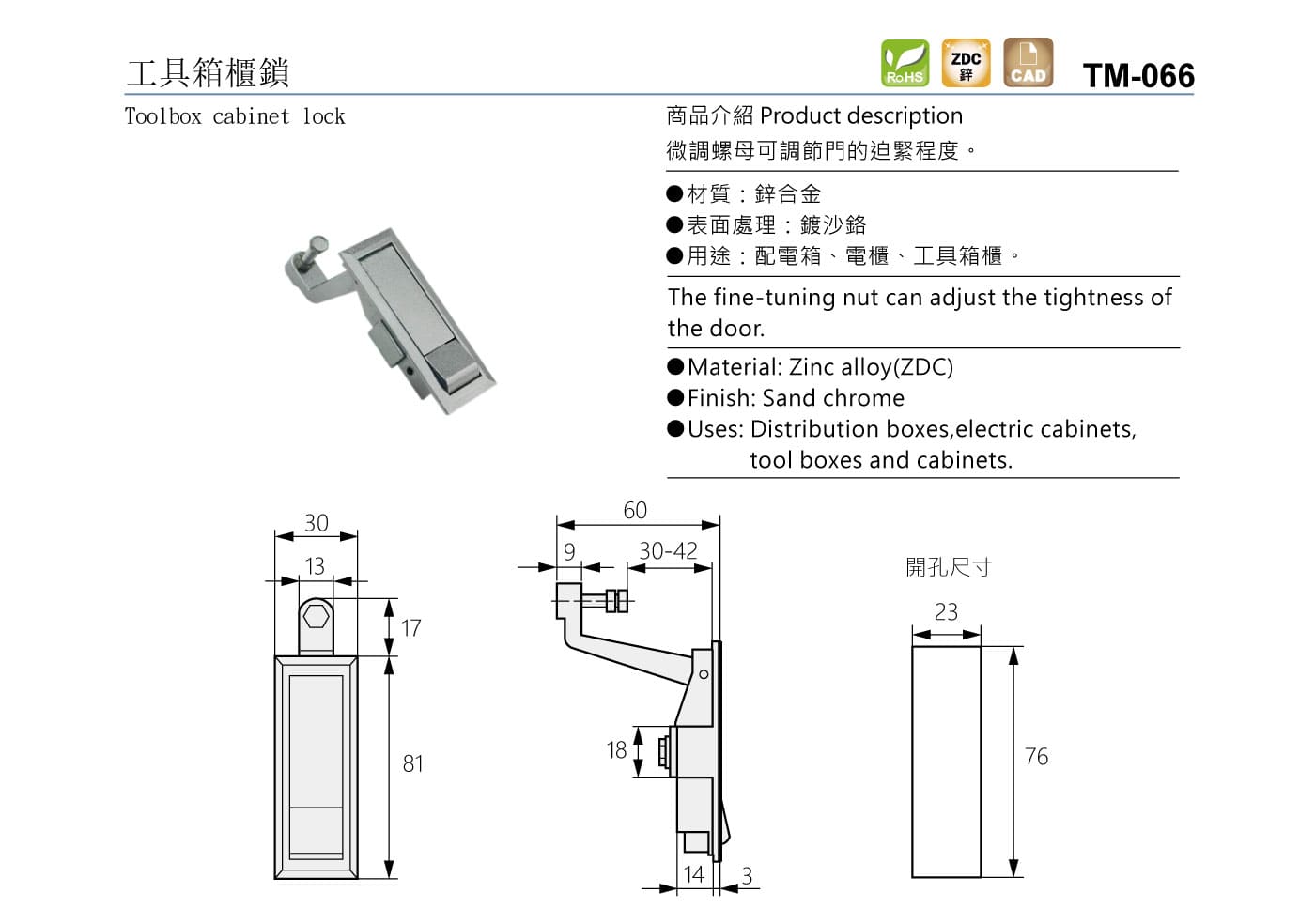 工具箱櫃鎖

RoHS ZDC 鋅 CAD TM-066

Toolbox cabinet lock

商品介紹 Product description
微調螺母可調節門的迫緊程度。

●材質：鋅合金
●表面處理：鍍沙鉻
●用途：配電箱、電櫃、工具箱櫃。

The fine-tuning nut can adjust the tightness of the door.

●Material: Zinc alloy(ZDC)
●Finish: Sand chrome
●Uses: Distribution boxes,electric cabinets, tool boxes and cabinets.

30
13
17
81

60
9
30-42
18
14
3

開孔尺寸
23
76