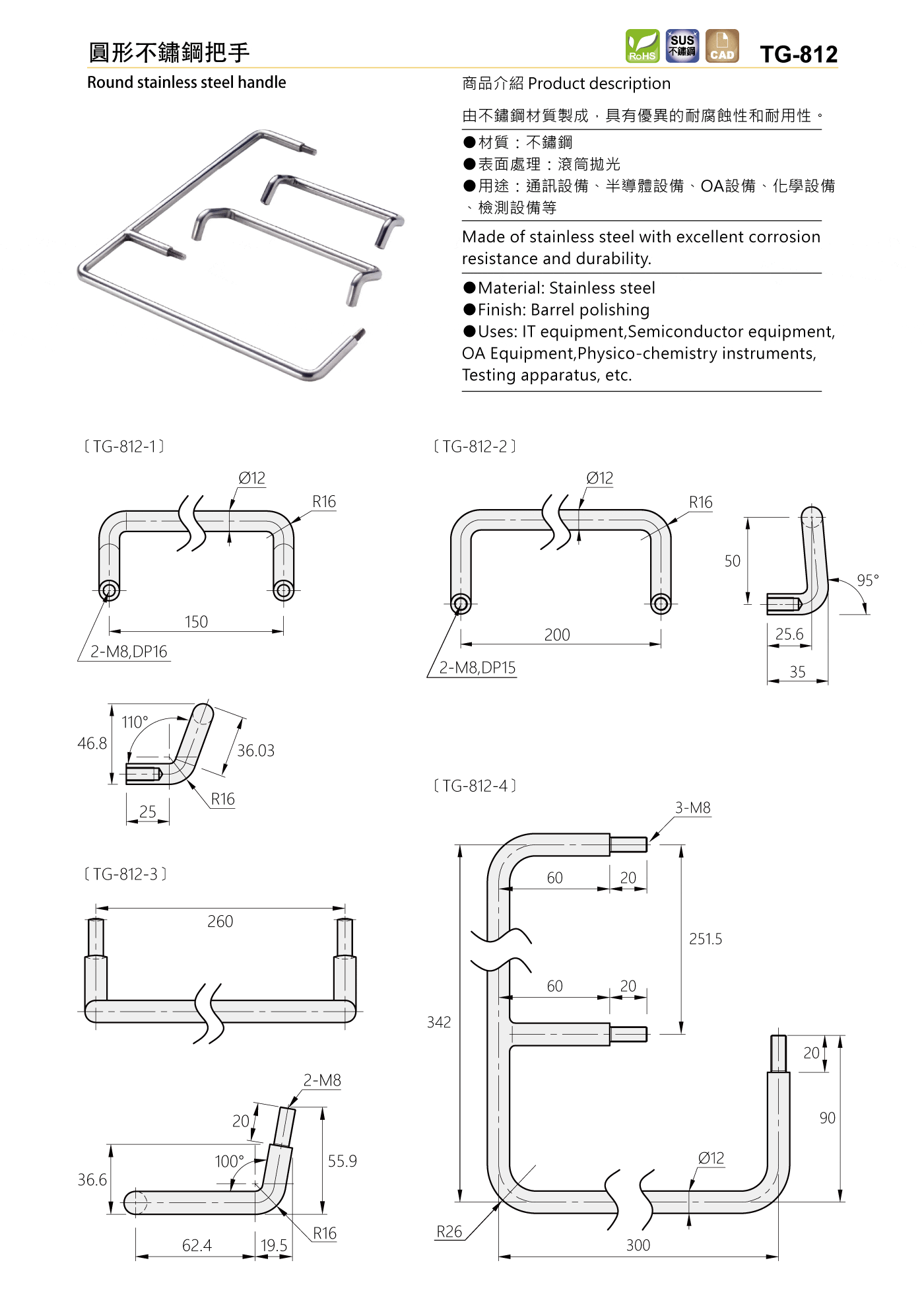 圓形不鏽鋼把手

RoHS SUS 不鏽鋼 CAD TG-812

Round stainless steel handle

商品介紹 Product description

由不鏽鋼材質製成，具有優異的耐腐蝕性和耐用性。

●材質：不鏽鋼
●表面處理：滾筒拋光
●用途：通訊設備、半導體設備、OA設備、化學設備、檢測設備等

Made of stainless steel with excellent corrosion resistance and durability.

●Material: Stainless steel
●Finish: Barrel polishing
●Uses: IT equipment,Semiconductor equipment, OA Equipment,Physico-chemistry instruments, Testing apparatus, etc.

〔TG-812-1〕

Ø12
R16
150
2-M8,DP16

110°
46.8
36.03
R16
25

〔TG-812-2〕

Ø12
R16
200
2-M8,DP15

50
95°
25.6
35

〔TG-812-3〕

260

2-M8
20
100°
36.6
55.9
R16
62.4
19.5

〔TG-812-4〕

3-M8
60
20
251.5
60
20
342
20
90
Ø12
R26
300