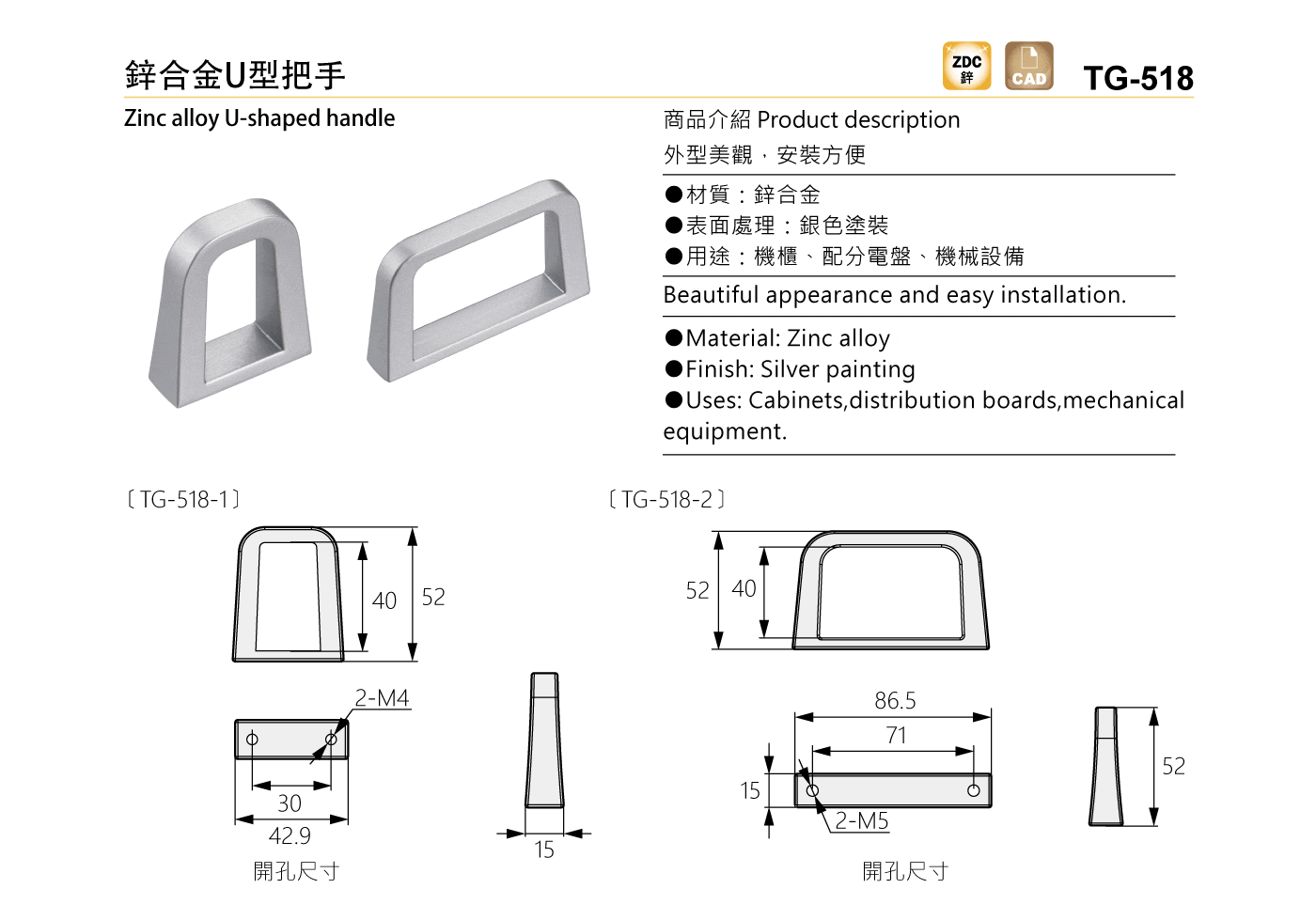 鋅合金U型把手

ZDC 鋅 CAD TG-518

Zinc alloy U-shaped handle

商品介紹 Product description

外型美觀，安裝方便

●材質：鋅合金
●表面處理：銀色塗裝
●用途：機櫃、配分電盤、機械設備

Beautiful appearance and easy installation.

●Material: Zinc alloy
●Finish: Silver painting
●Uses: Cabinets,distribution boards,mechanical equipment.

〔TG-518-1〕

40 52

2-M4

30
42.9
開孔尺寸

15

〔TG-518-2〕

52 40

86.5
71
15
2-M5
開孔尺寸

52