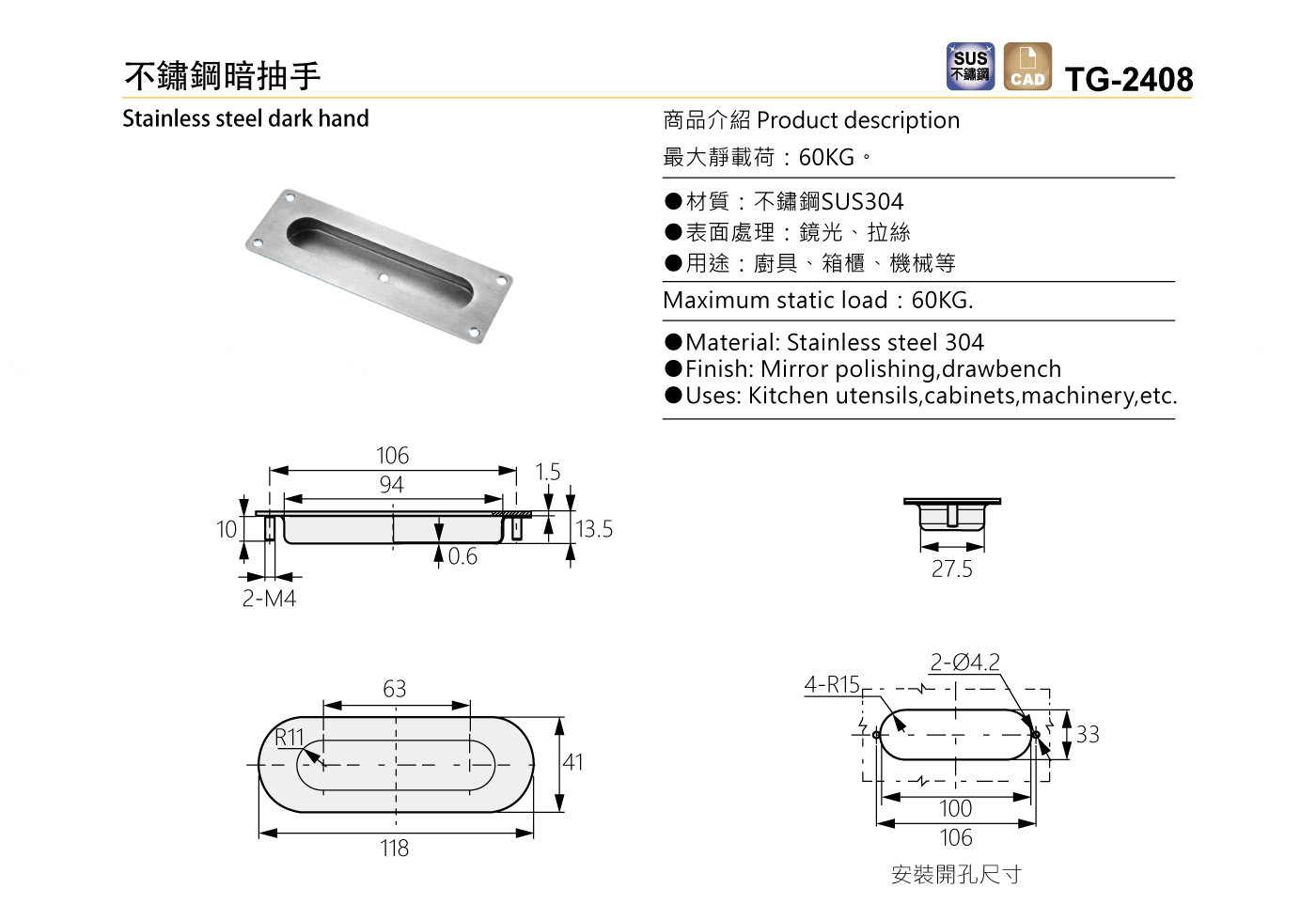 不鏽鋼暗抽手

SUS 不鏽鋼 CAD TG-2408

Stainless steel dark hand

商品介紹 Product description

最大靜載荷：60KG。

●材質：不鏽鋼SUS304
●表面處理：鏡光、拉絲
●用途：廚具、箱櫃、機械等

Maximum static load：60KG.

●Material: Stainless steel 304
●Finish: Mirror polishing,drawbench
●Uses: Kitchen utensils,cabinets,machinery,etc.

106
94
1.5
10
13.5
0.6
2-M4

27.5

63
R11
41
118

2-Ø4.2
4-R15
33
100
106
安裝開孔尺寸