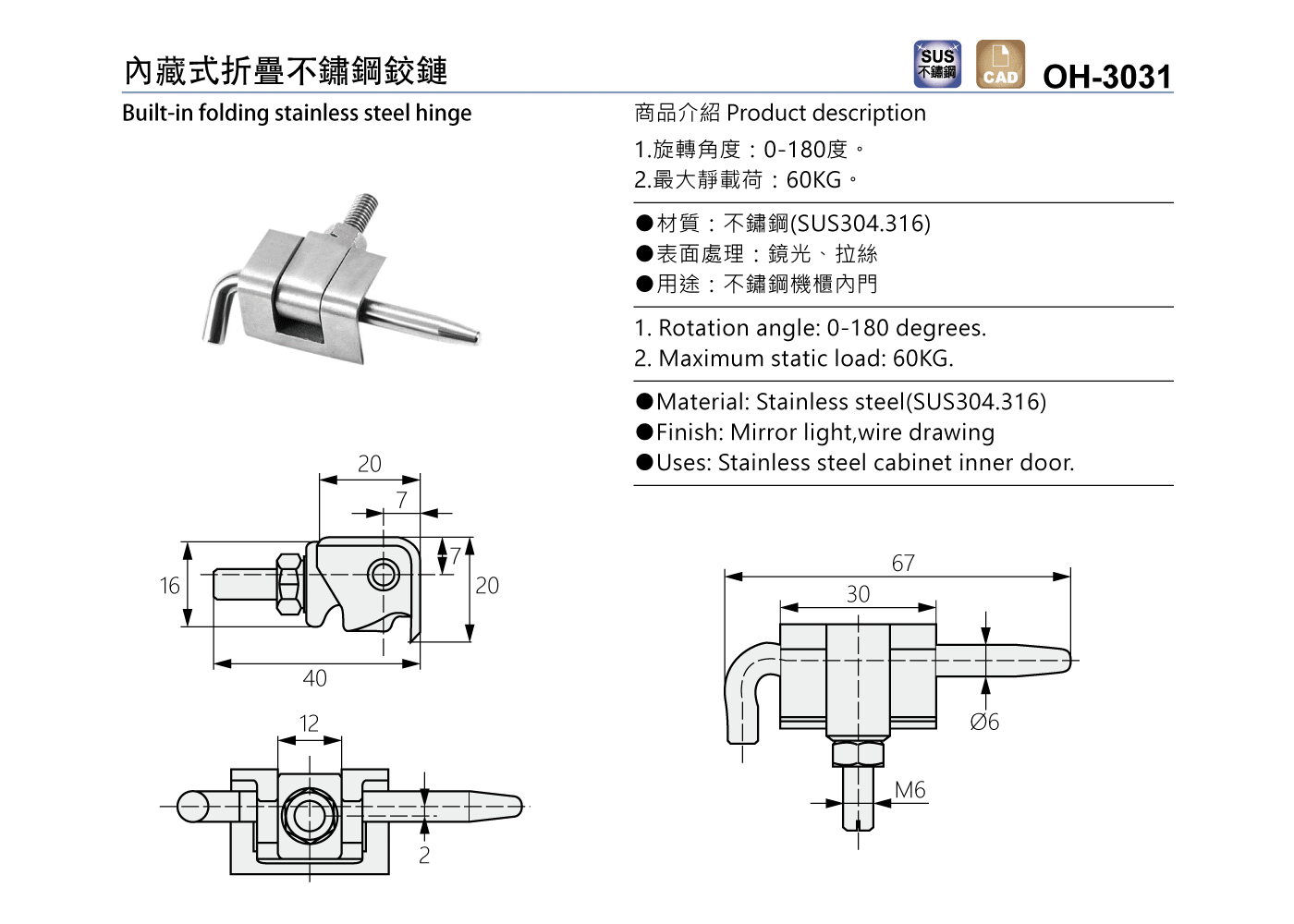 內藏式折疊不鏽鋼鉸鏈

SUS 不鏽鋼

CAD

OH-3031

Built-in folding stainless steel hinge

商品介紹 Product description

1.旋轉角度：0-180度。
2.最大靜載荷：60KG。

●材質：不鏽鋼(SUS304.316)
●表面處理：鏡光、拉絲
●用途：不鏽鋼機櫃內門

1. Rotation angle: 0-180 degrees.
2. Maximum static load: 60KG.

●Material: Stainless steel(SUS304.316)
●Finish: Mirror light,wire drawing
●Uses: Stainless steel cabinet inner door.

20
7
7
16
20
40
12
2

67
30
Ø6
M6