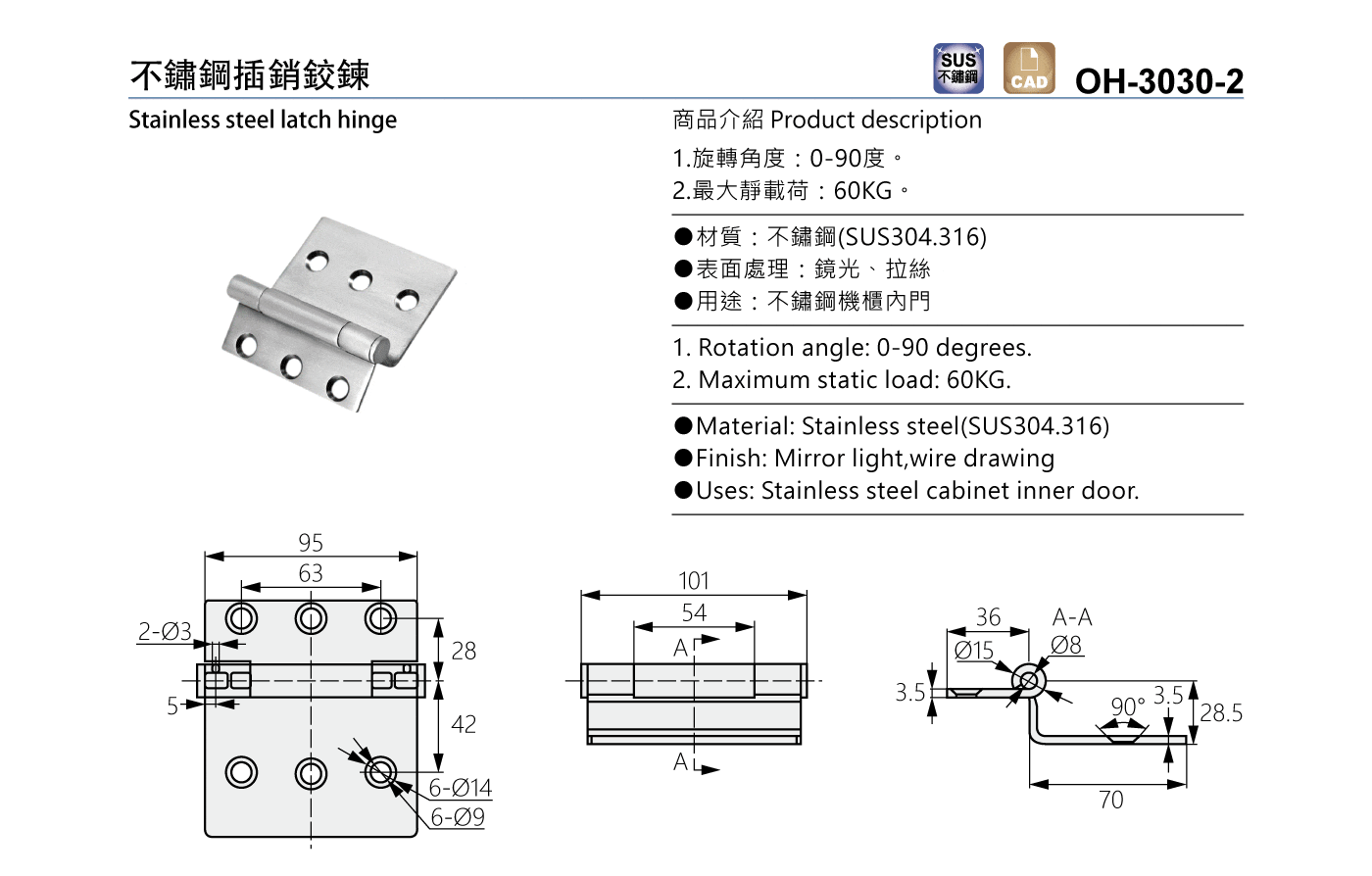 不鏽鋼插銷鉸鍊

SUS 不鏽鋼

CAD

OH-3030-2

Stainless steel latch hinge

商品介紹 Product description

1.旋轉角度：0-90度。
2.最大靜載荷：60KG。

●材質：不鏽鋼(SUS304.316)
●表面處理：鏡光、拉絲
●用途：不鏽鋼機櫃內門

1. Rotation angle: 0-90 degrees.
2. Maximum static load: 60KG.

●Material: Stainless steel(SUS304.316)
●Finish: Mirror light,wire drawing
●Uses: Stainless steel cabinet inner door.

95
63
2-Ø3
28
5
42
6-Ø14
6-Ø9

101
54
A
A

36
A-A
Ø15
Ø8
3.5
90°
3.5
28.5
70