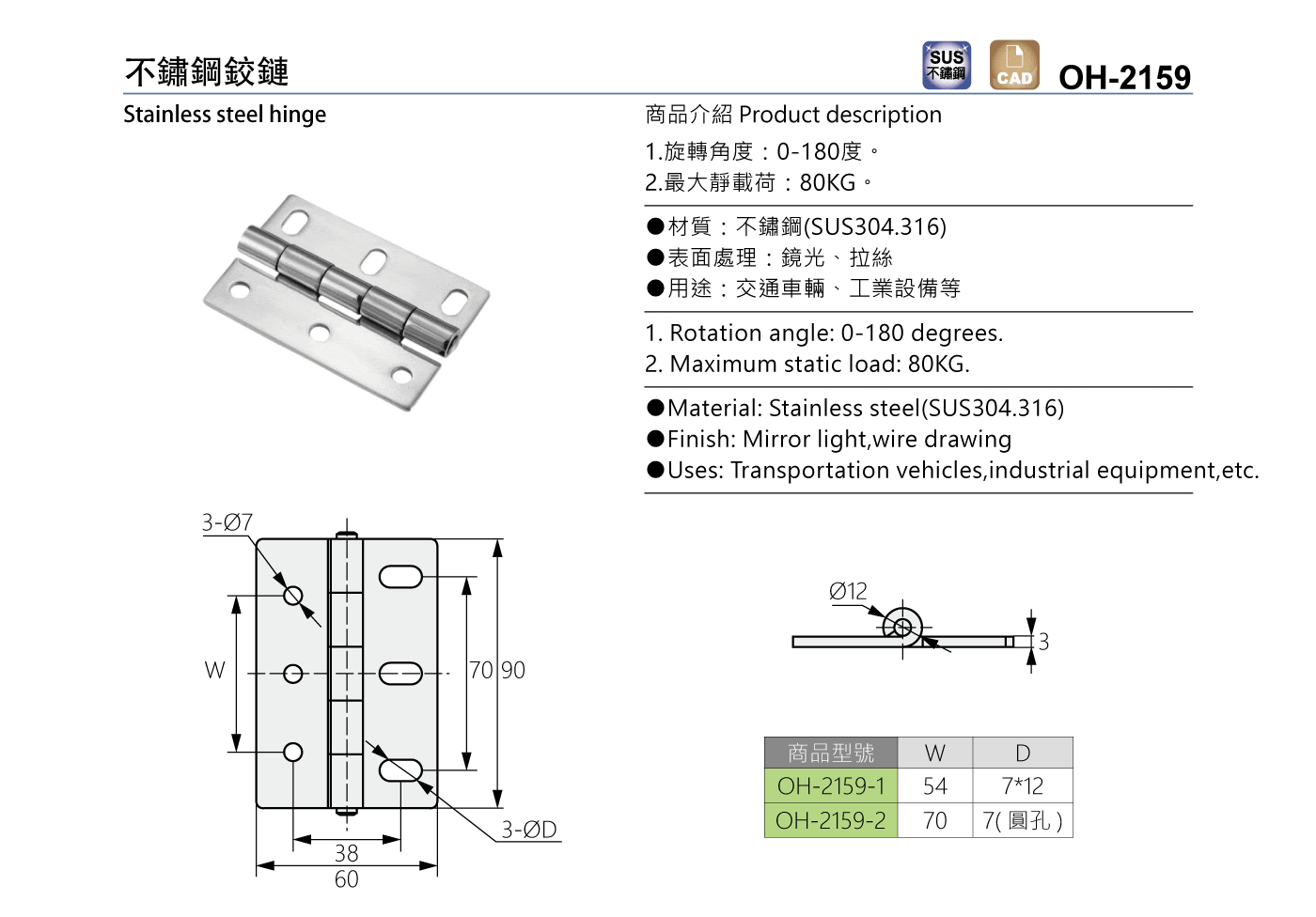 不鏽鋼鉸鏈

SUS 不鏽鋼

CAD

OH-2159

Stainless steel hinge

商品介紹 Product description

1.旋轉角度：0-180度。
2.最大靜載荷：80KG。

●材質：不鏽鋼(SUS304.316)
●表面處理：鏡光、拉絲
●用途：交通車輛、工業設備等

1. Rotation angle: 0-180 degrees.
2. Maximum static load: 80KG.

●Material: Stainless steel(SUS304.316)
●Finish: Mirror light,wire drawing
●Uses: Transportation vehicles,industrial equipment,etc.

3-Ø7

W

70

90

3-ØD

38

60

Ø12

3

| 商品型號 | W | D |
|---|---|---|
| OH-2159-1 | 54 | 7*12 |
| OH-2159-2 | 70 | 7( 圓孔 ) |