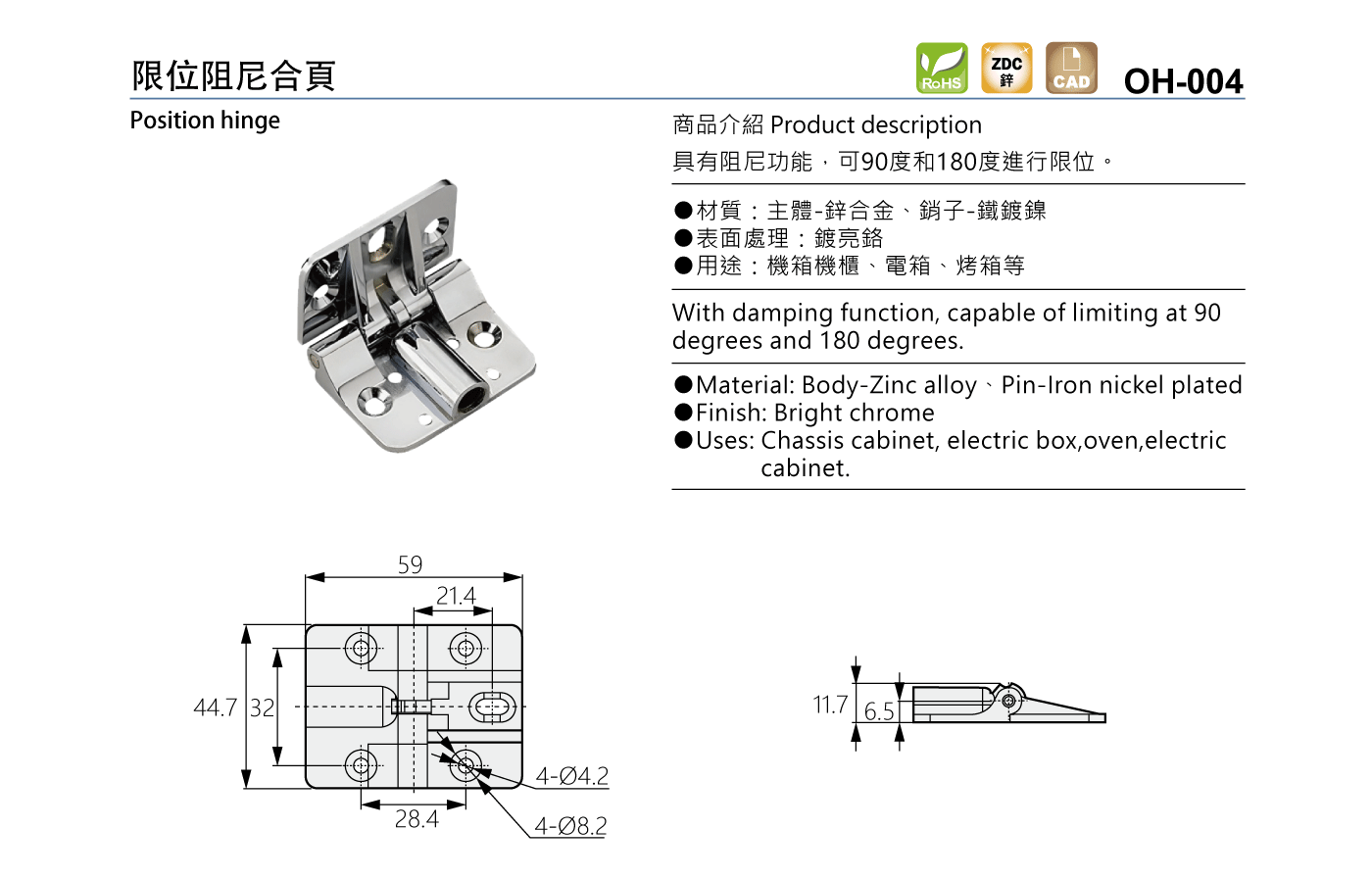 限位阻尼合頁

RoHS ZDC 鋅 CAD OH-004

Position hinge

商品介紹 Product description

具有阻尼功能，可90度和180度進行限位。

●材質：主體-鋅合金、銷子-鐵鍍鎳
●表面處理：鍍亮鉻
●用途：機箱機櫃、電箱、烤箱等

With damping function, capable of limiting at 90 degrees and 180 degrees.

●Material: Body-Zinc alloy、Pin-Iron nickel plated
●Finish: Bright chrome
●Uses: Chassis cabinet, electric box,oven,electric cabinet.

59
21.4
44.7
32
28.4
4-Ø4.2
4-Ø8.2
11.7
6.5