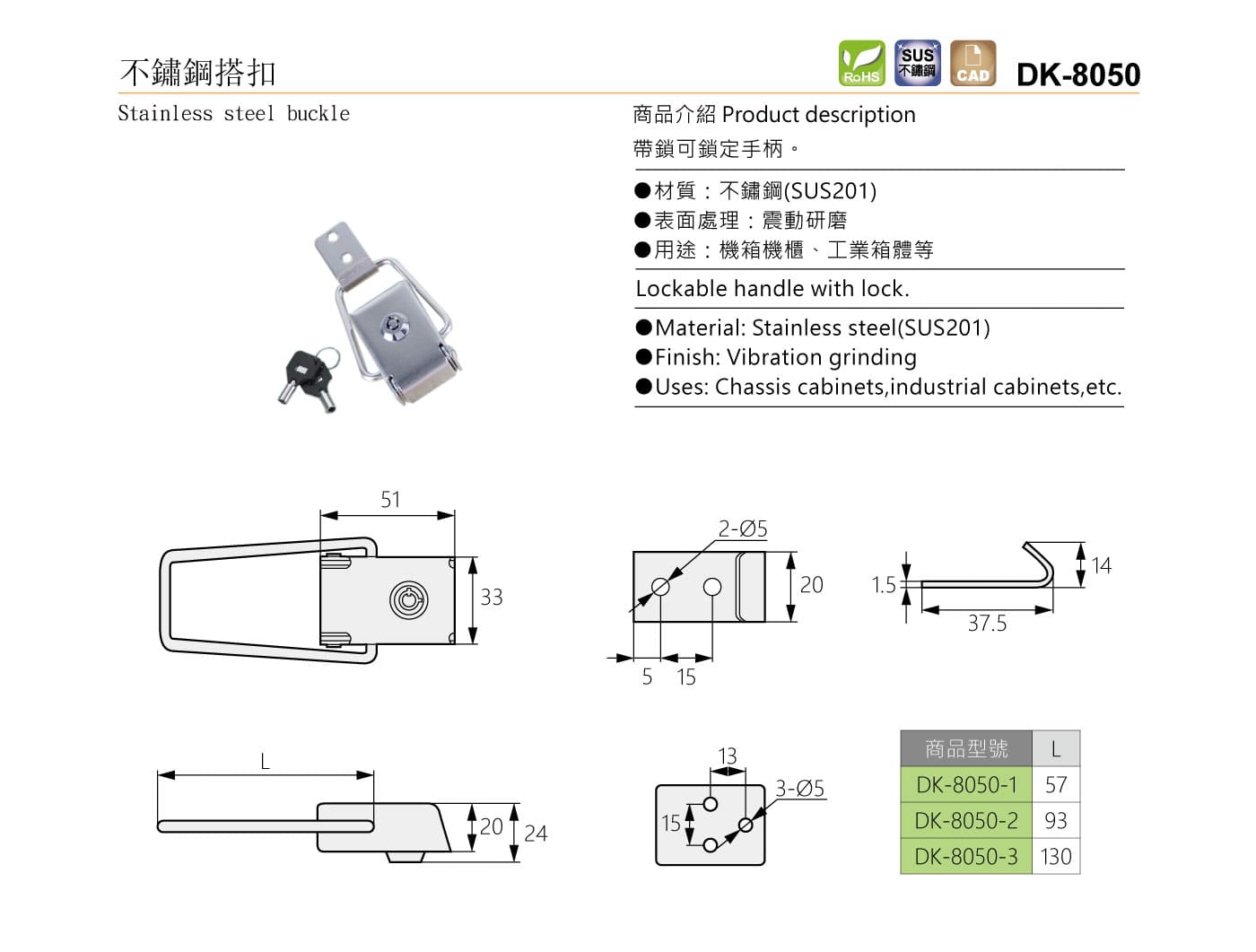 不鏽鋼搭扣

RoHS SUS 不鏽鋼 CAD DK-8050

Stainless steel buckle

商品介紹 Product description

帶鎖可鎖定手柄。

●材質：不鏽鋼(SUS201)
●表面處理：震動研磨
●用途：機箱機櫃、工業箱體等

Lockable handle with lock.

●Material: Stainless steel(SUS201)
●Finish: Vibration grinding
●Uses: Chassis cabinets,industrial cabinets,etc.

51
33
2-Ø5
20
5 15
1.5
14
37.5
L
20
24
13
3-Ø5
15

| 商品型號 | L |
|---|---|
| DK-8050-1 | 57 |
| DK-8050-2 | 93 |
| DK-8050-3 | 130 |