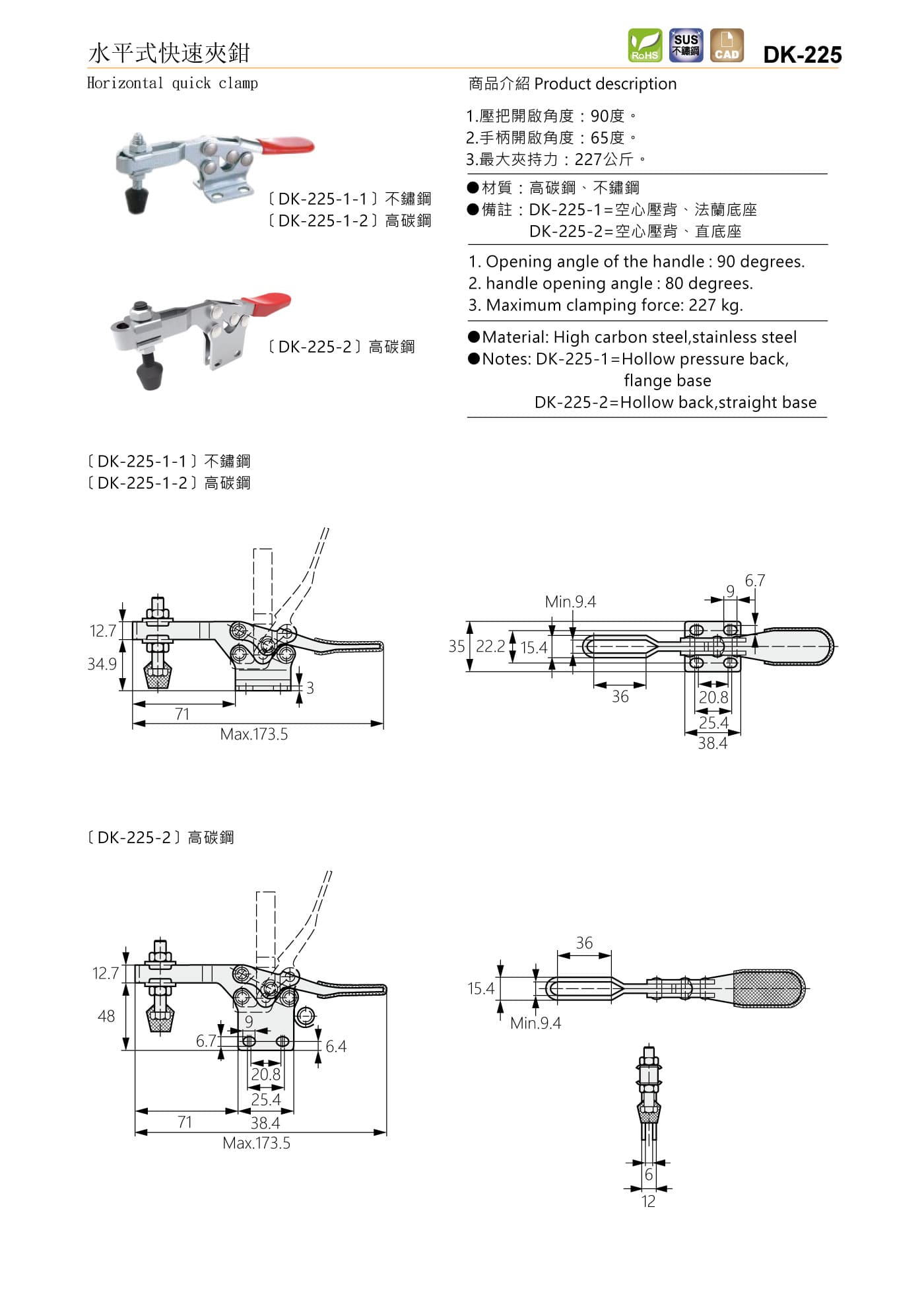 水平式快速夾鉗

RoHS SUS 不鏽鋼 CAD DK-225

Horizontal quick clamp

〔DK-225-1-1〕不鏽鋼
〔DK-225-1-2〕高碳鋼

〔DK-225-2〕高碳鋼

商品介紹 Product description

1.壓把開啟角度：90度。
2.手柄開啟角度：65度。
3.最大夾持力：227公斤。

●材質：高碳鋼、不鏽鋼
●備註：DK-225-1=空心壓背、法蘭底座
DK-225-2=空心壓背、直底座

1. Opening angle of the handle : 90 degrees.
2. handle opening angle : 80 degrees.
3. Maximum clamping force: 227 kg.

●Material: High carbon steel,stainless steel
●Notes: DK-225-1=Hollow pressure back, flange base
DK-225-2=Hollow back,straight base

〔DK-225-1-1〕不鏽鋼
〔DK-225-1-2〕高碳鋼

12.7
34.9
3
71
Max.173.5

Min.9.4
9
6.7
35
22.2
15.4
36
20.8
25.4
38.4

〔DK-225-2〕高碳鋼

12.7
48
9
6.7
6.4
20.8
25.4
71
38.4
Max.173.5

36
15.4
Min.9.4

6
12