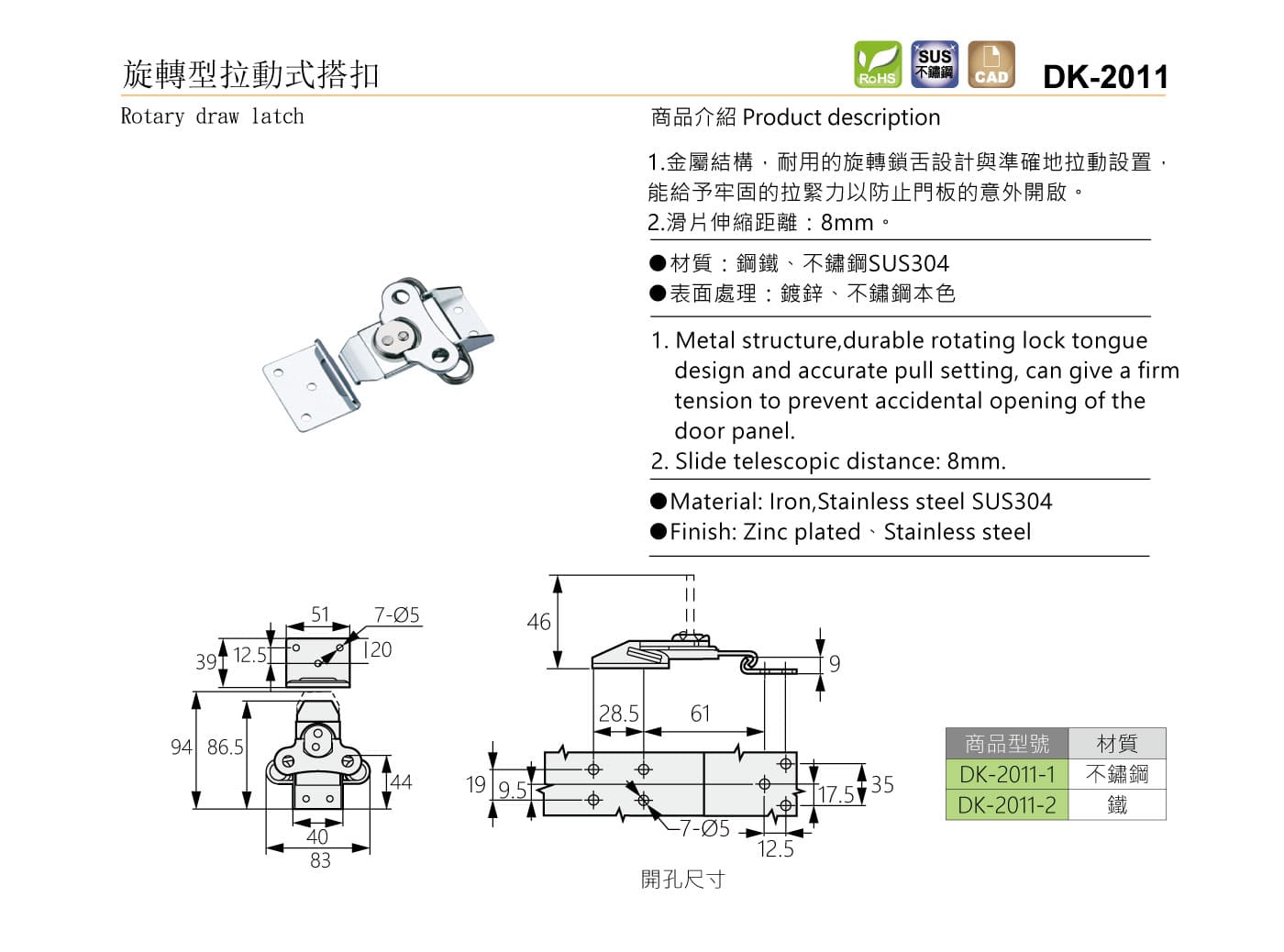 旋轉型拉動式搭扣

RoHS SUS 不鏽鋼 CAD DK-2011

Rotary draw latch

商品介紹 Product description

1.金屬結構，耐用的旋轉鎖舌設計與準確地拉動設置，能給予牢固的拉緊力以防止門板的意外開啟。
2.滑片伸縮距離：8mm。

●材質：鋼鐵、不鏽鋼SUS304
●表面處理：鍍鋅、不鏽鋼本色

1. Metal structure,durable rotating lock tongue design and accurate pull setting, can give a firm tension to prevent accidental opening of the door panel.
2. Slide telescopic distance: 8mm.

●Material: Iron,Stainless steel SUS304
●Finish: Zinc plated、Stainless steel

51
7-Ø5
39
12.5
20
94
86.5
44
40
83

46
9
28.5
61
19
9.5
17.5
35
7-Ø5
12.5
開孔尺寸

| 商品型號 | 材質 |
|---|---|
| DK-2011-1 | 不鏽鋼 |
| DK-2011-2 | 鐵 |