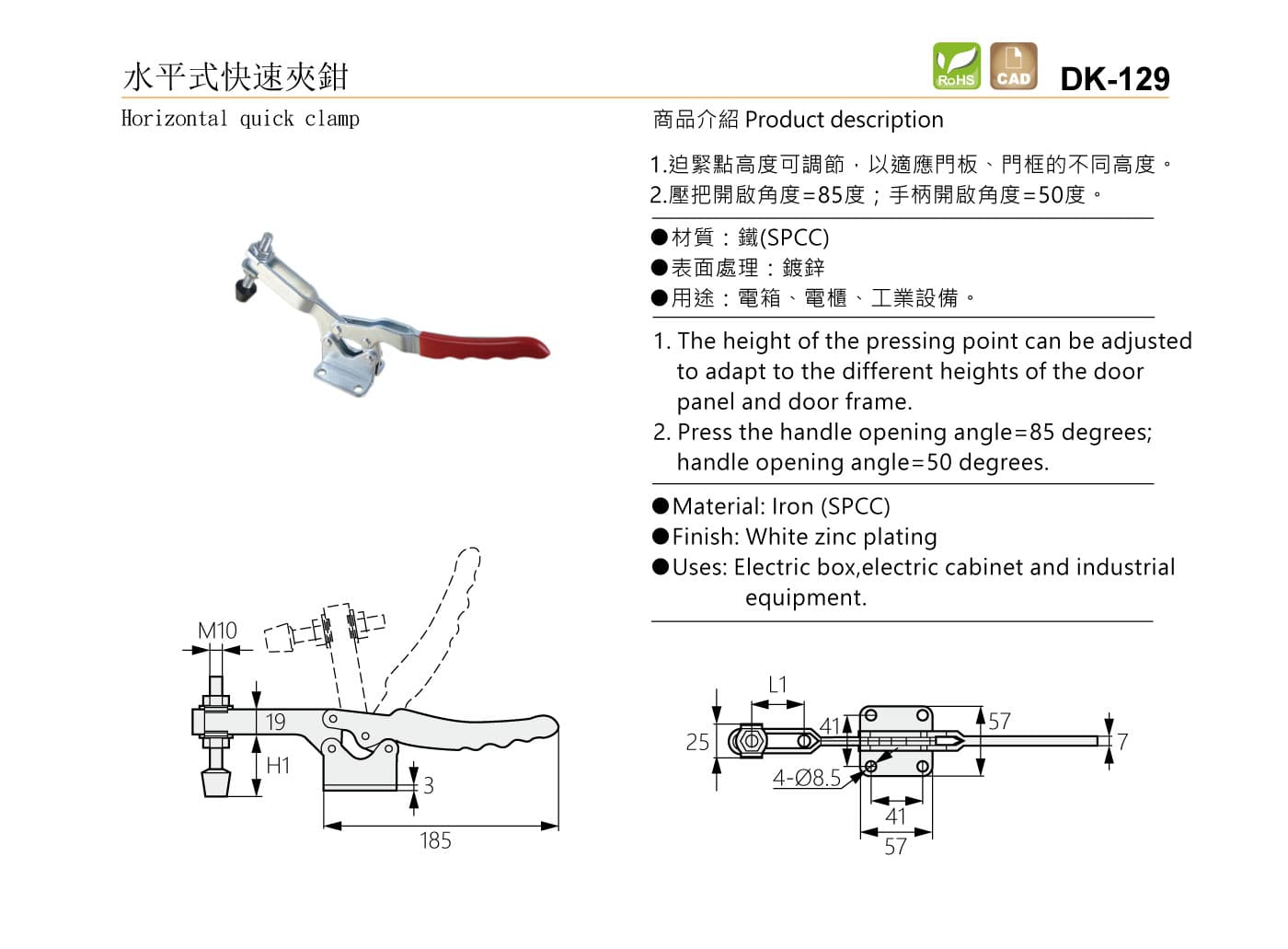 水平式快速夾鉗

RoHS CAD DK-129

Horizontal quick clamp

商品介紹 Product description

1.迫緊點高度可調節，以適應門板、門框的不同高度。
2.壓把開啟角度=85度；手柄開啟角度=50度。

●材質：鐵(SPCC)
●表面處理：鍍鋅
●用途：電箱、電櫃、工業設備。

1. The height of the pressing point can be adjusted to adapt to the different heights of the door panel and door frame.
2. Press the handle opening angle=85 degrees; handle opening angle=50 degrees.

●Material: Iron (SPCC)
●Finish: White zinc plating
●Uses: Electric box,electric cabinet and industrial equipment.

M10
19
H1
3
185

L1
25
41
57
7
4-Ø8.5
41
57