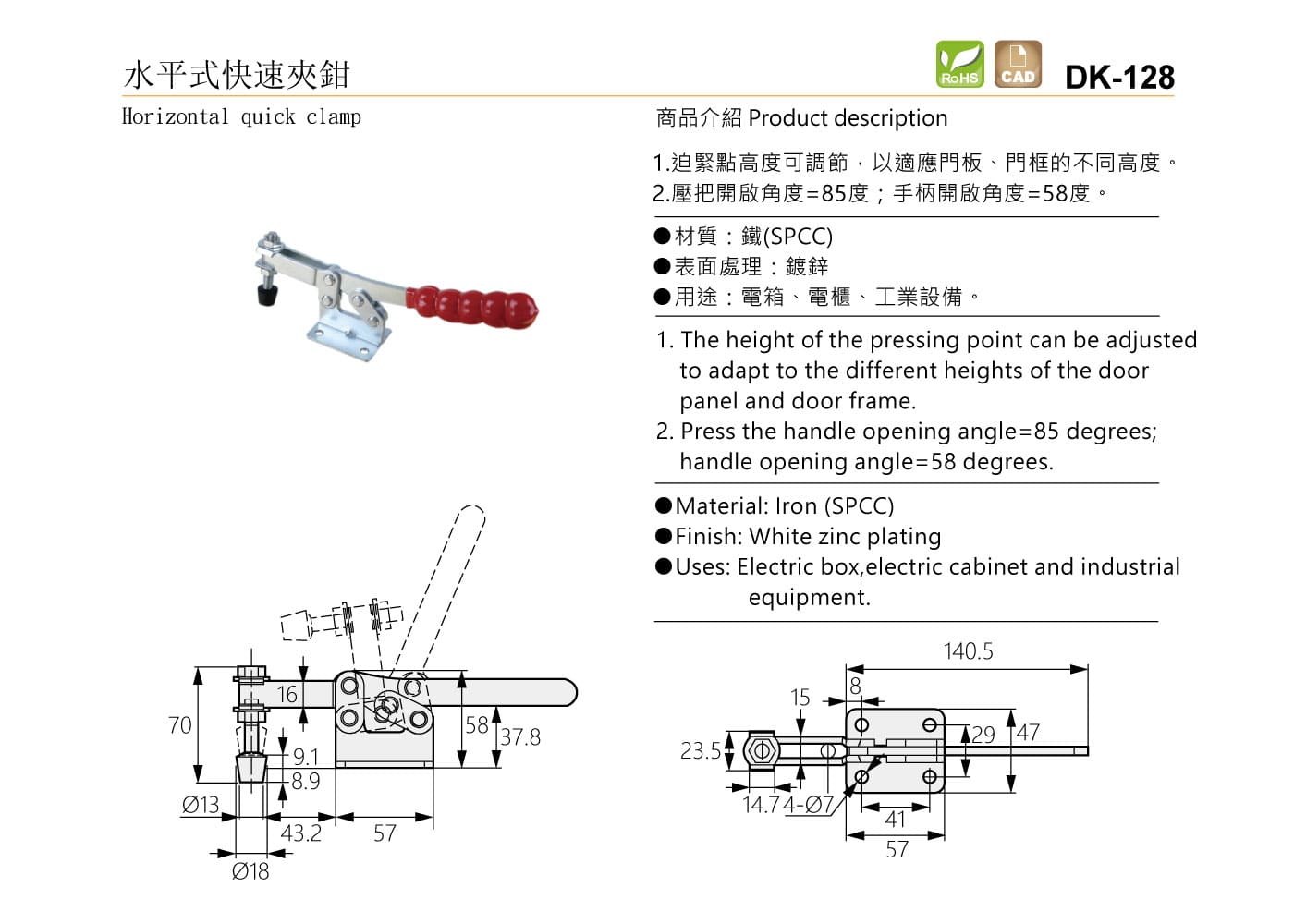 水平式快速夾鉗

RoHS CAD DK-128

Horizontal quick clamp

商品介紹 Product description

1.迫緊點高度可調節，以適應門板、門框的不同高度。
2.壓把開啟角度=85度；手柄開啟角度=58度。

●材質：鐵(SPCC)
●表面處理：鍍鋅
●用途：電箱、電櫃、工業設備。

1. The height of the pressing point can be adjusted to adapt to the different heights of the door panel and door frame.
2. Press the handle opening angle=85 degrees; handle opening angle=58 degrees.

●Material: Iron (SPCC)
●Finish: White zinc plating
●Uses: Electric box,electric cabinet and industrial equipment.

70
16
58
37.8
9.1
8.9
Ø13
43.2
57
Ø18

140.5
8
15
29
47
23.5
14.7
4-Ø7
41
57